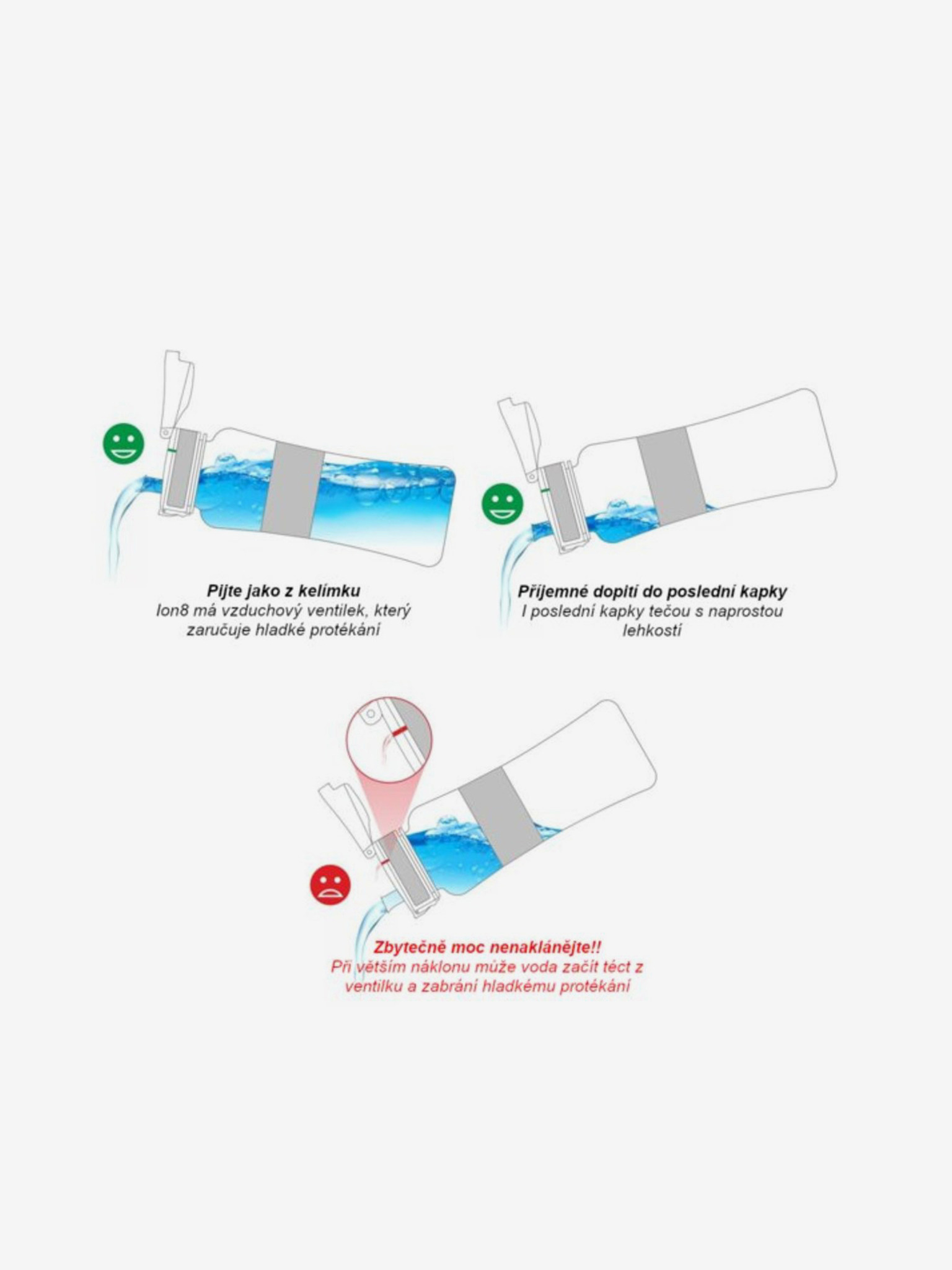 Pijte jako z kelímku
Ion8 má vzduchový ventilek, který zaručuje hladké protékání

Příjemné dopití do poslední kapky
I poslední kapky tečou s naprostou lehkostí

Zbytečně moc nenaklánějte!!
Při větším náklonu může voda začít téct z ventilku a zabrání hladkému protékání